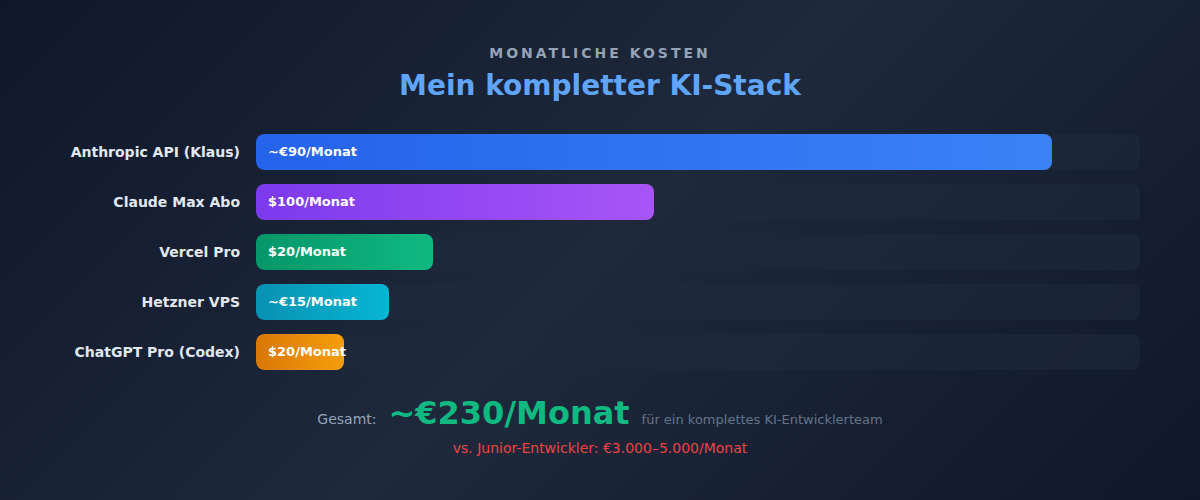 MONATLICHE KOSTEN

Mein kompletter KI-Stack

Anthropic API (Klaus) ~€90/Monat

Claude Max Abo $100/Monat

Vercel Pro $20/Monat

Hetzner VPS ~€15/Monat

ChatGPT Pro (Codex) $20/Monat

Gesamt: ~€230/Monat für ein komplettes KI-Entwicklerteam

vs. Junior-Entwickler: €3.000–5.000/Monat